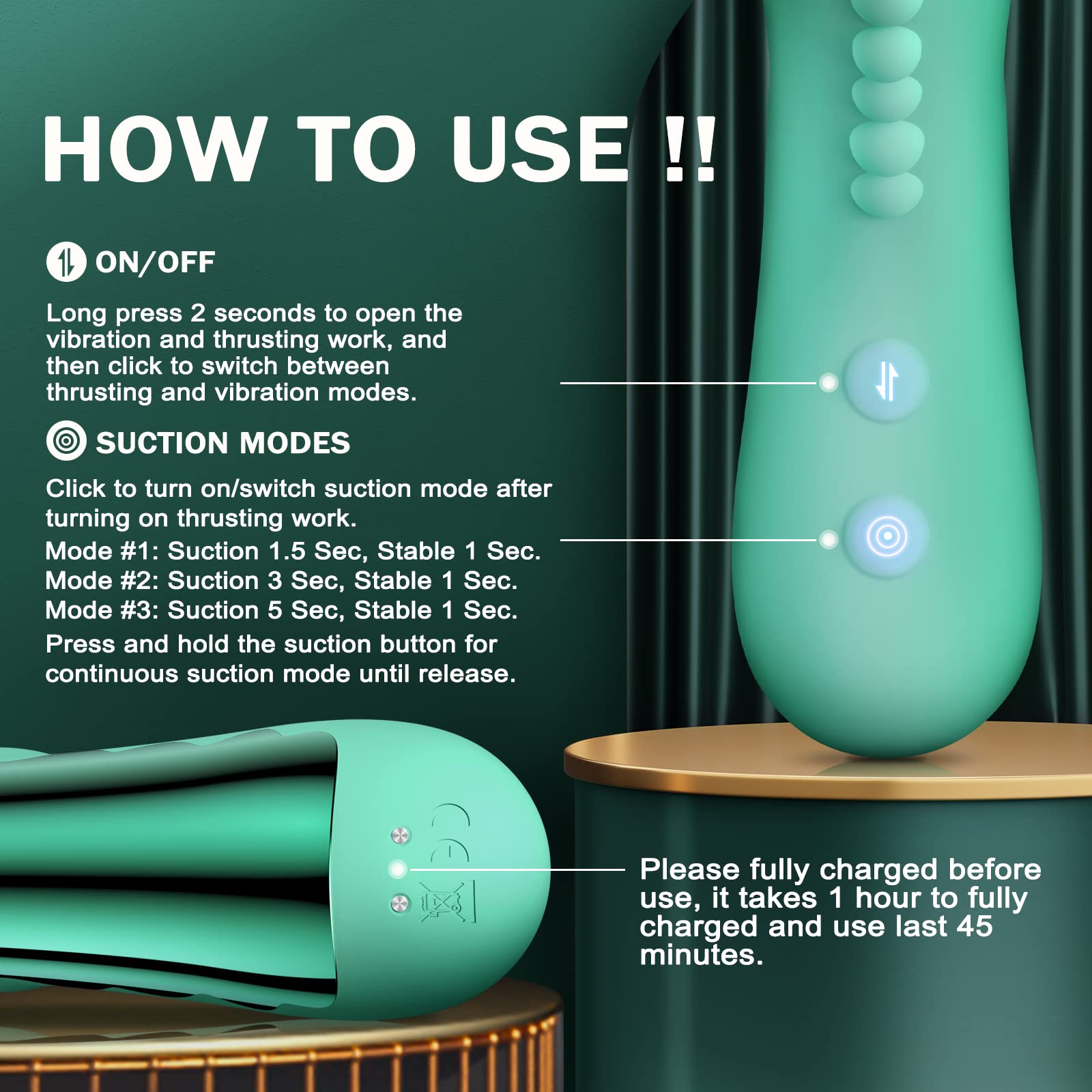 HOW TO USE !!

ON/OFF

Long press 2 seconds to open the vibration and thrusting work, and then click to switch between thrusting and vibration modes.

SUCTION MODES

Click to turn on/switch suction mode after turning on thrusting work.
Mode #1: Suction 1.5 Sec, Stable 1 Sec.
Mode #2: Suction 3 Sec, Stable 1 Sec.
Mode #3: Suction 5 Sec, Stable 1 Sec.
Press and hold the suction button for continuous suction mode until release.

CE

Please fully charged before use, it takes 1 hour to fully charged and use last 45 minutes.