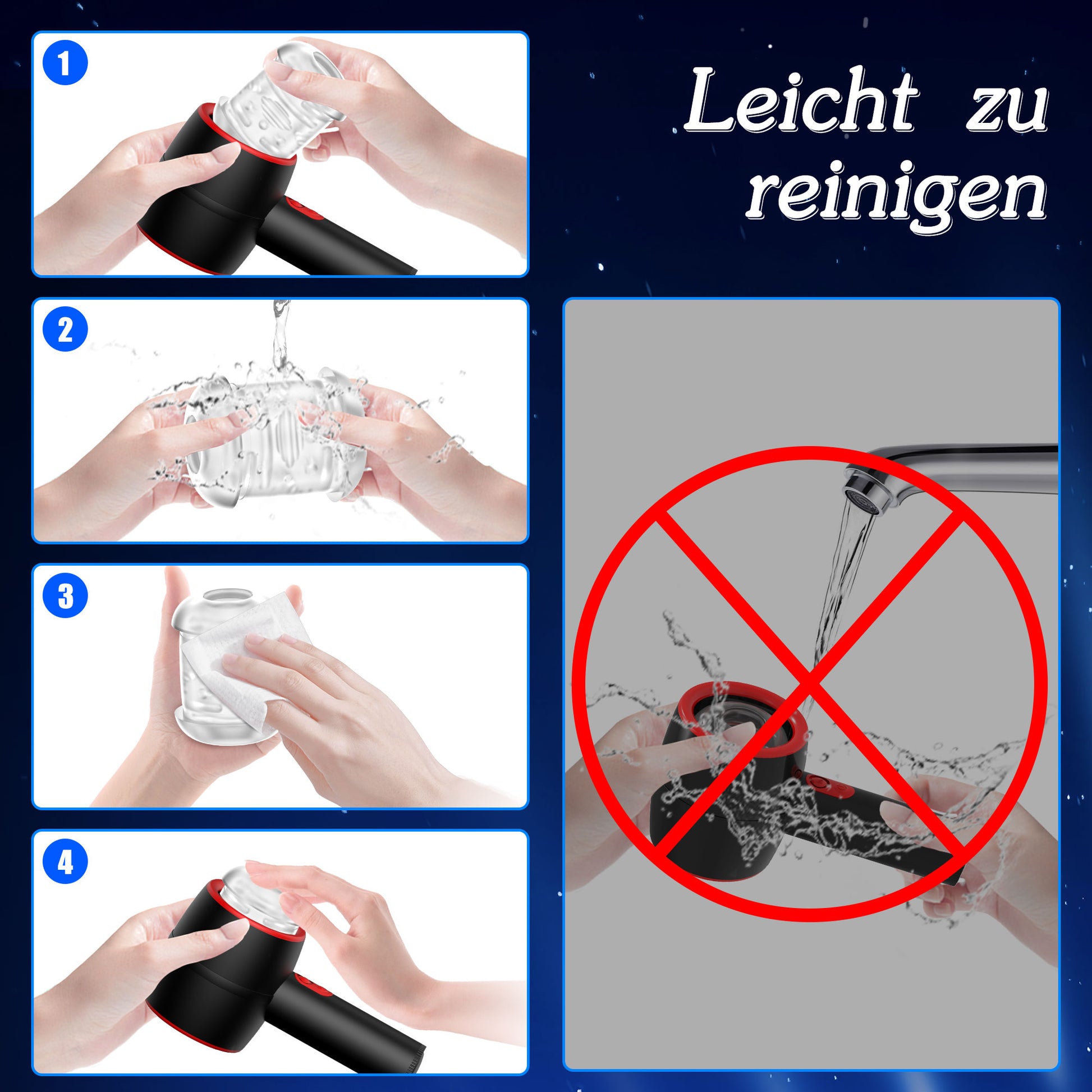 1

2

3

4

Leicht zu reinigen