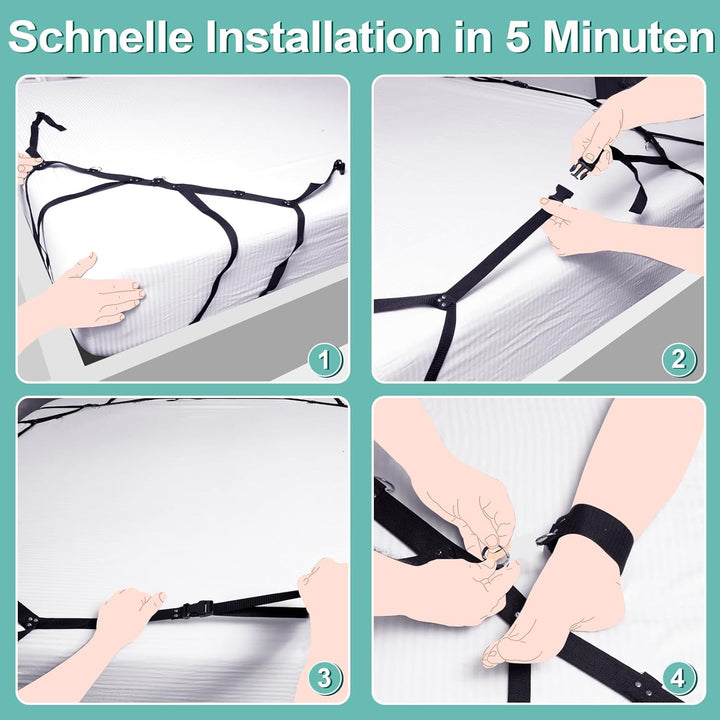 Schnelle Installation in 5 Minuten

1

2

3

4