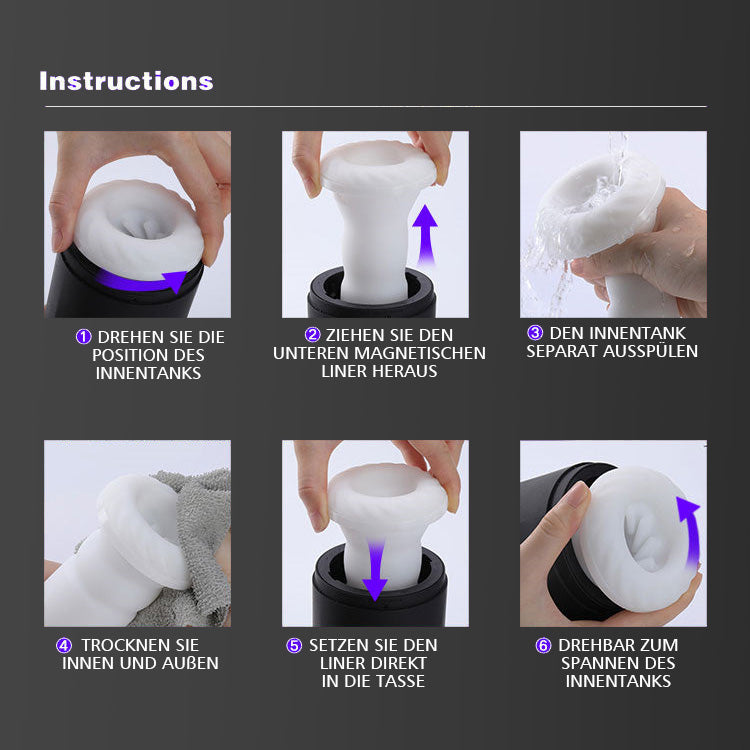 Instructions

① DREHEN SIE DIE POSITION DES INNENTANKS

② ZIEHEN SIE DEN UNTEREN MAGNETISCHEN LINER HERAUS

③ DEN INNENTANK SEPARAT AUSSPÜLEN

④ TROCKNEN SIE INNEN UND AUßEN

⑤ SETZEN SIE DEN LINER DIREKT IN DIE TASSE

⑥ DREHBAR ZUM SPANNEN DES INNENTANKS